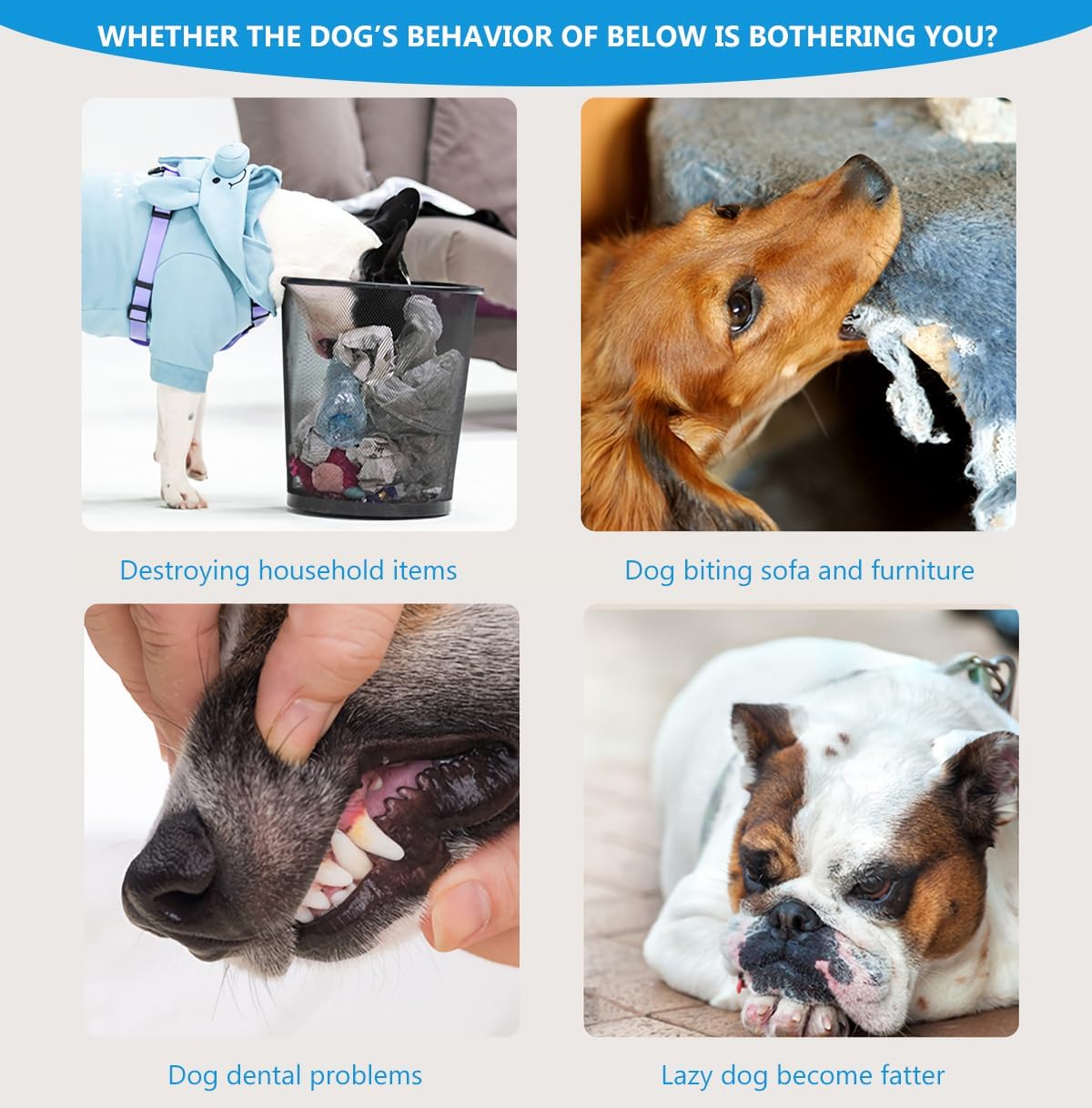 WHETHER THE DOG'S BEHAVIOR OF BELOW IS BOTHERING YOU?

Destroying household items

Dog biting sofa and furniture

Dog dental problems

Lazy dog become fatter